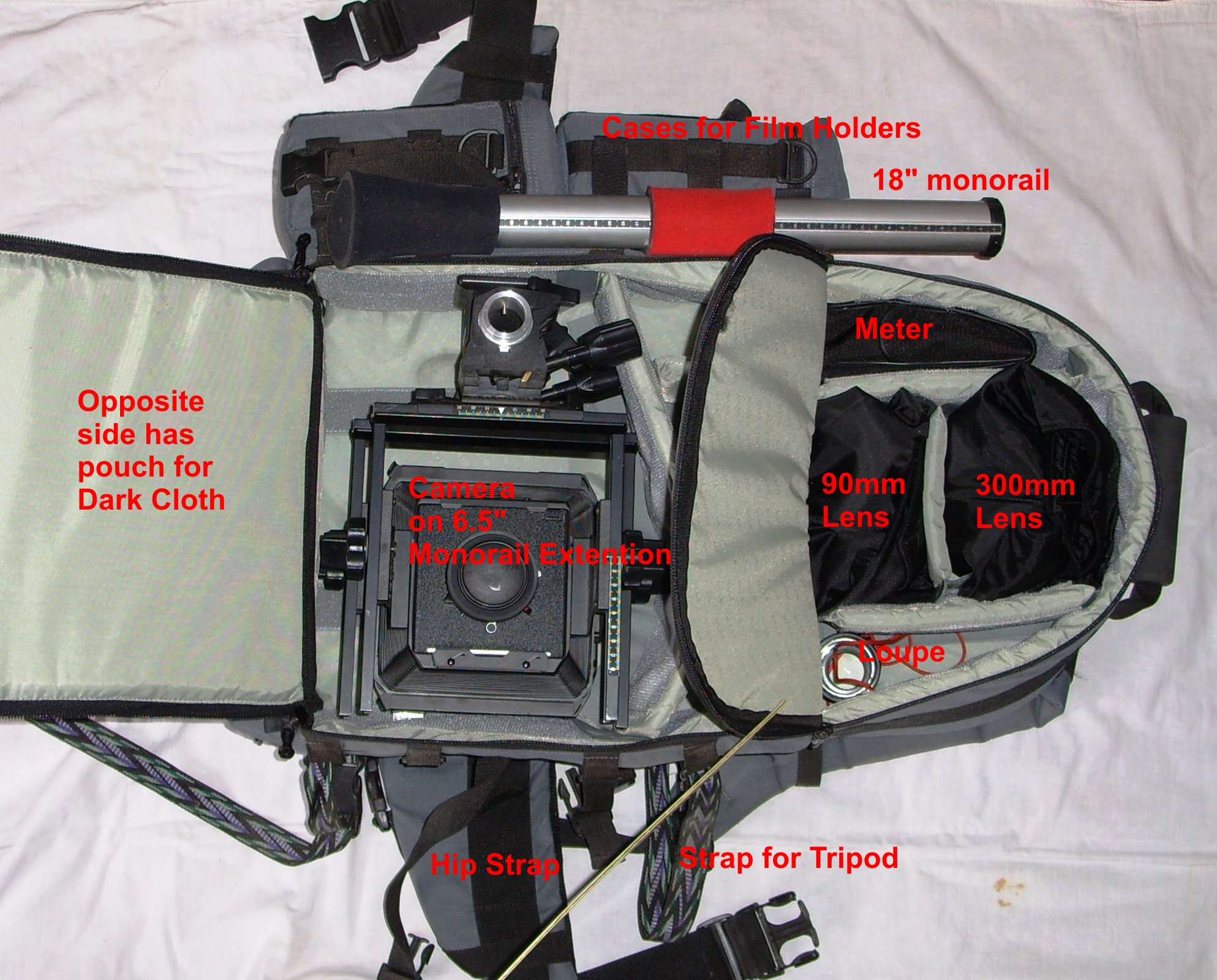 Cases for Film Holders

18" monorail

Meter

Opposite side has pouch for Dark Cloth

Camera on 6.5" Monorail Extention

90mm Lens

300mm Lens

Loupe

Hip Strap

Strap for Tripod